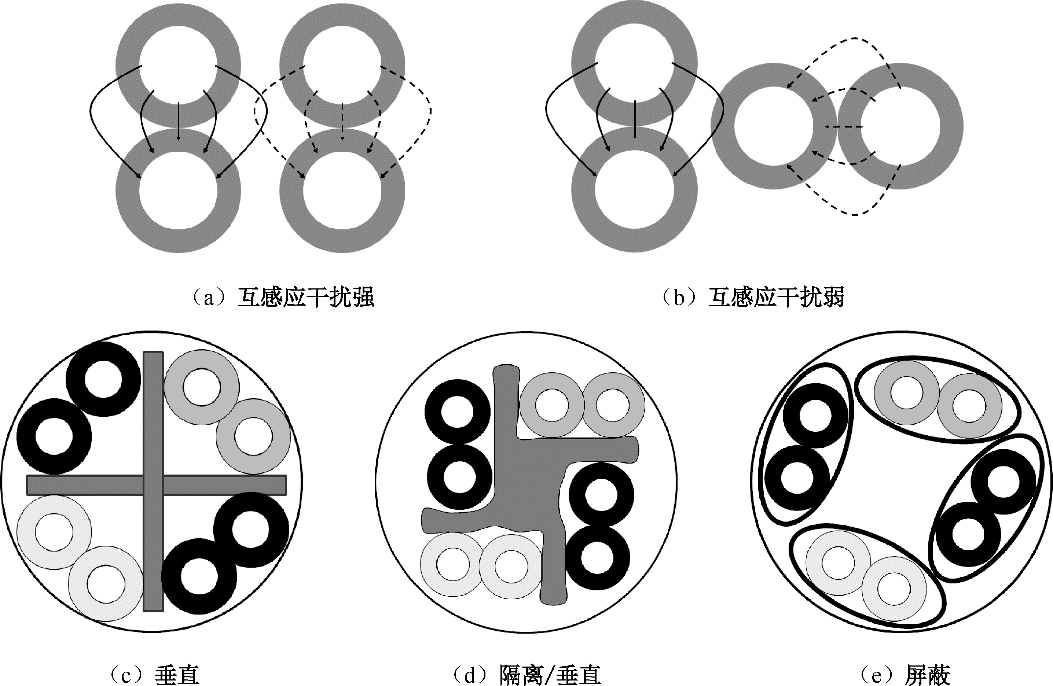 （a）互感应干扰强

（b）互感应干扰弱

（c）垂直

（d）隔离/垂直

（e）屏蔽