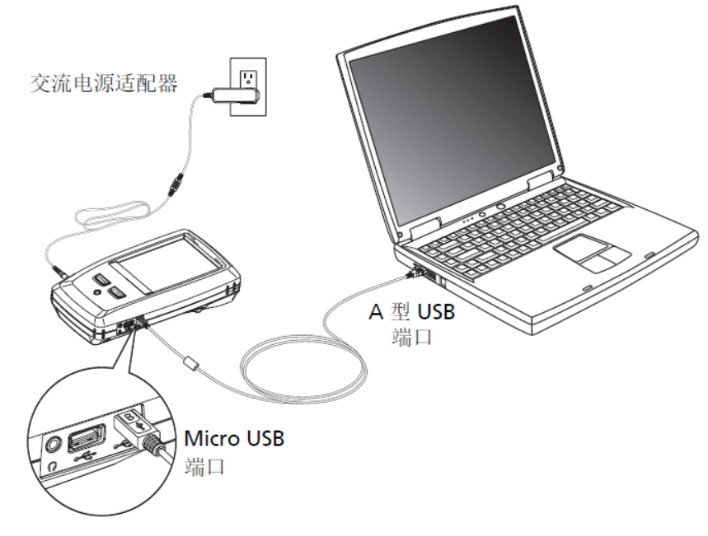 交流电源适配器

A 型 USB
端口

Micro USB
端口