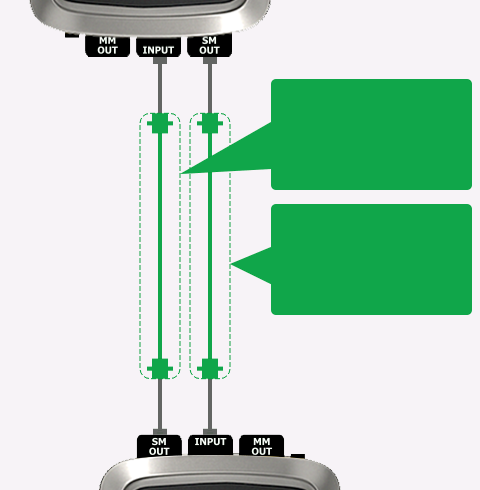 MM OUT
INPUT
SM OUT

SM OUT
INPUT
MM OUT